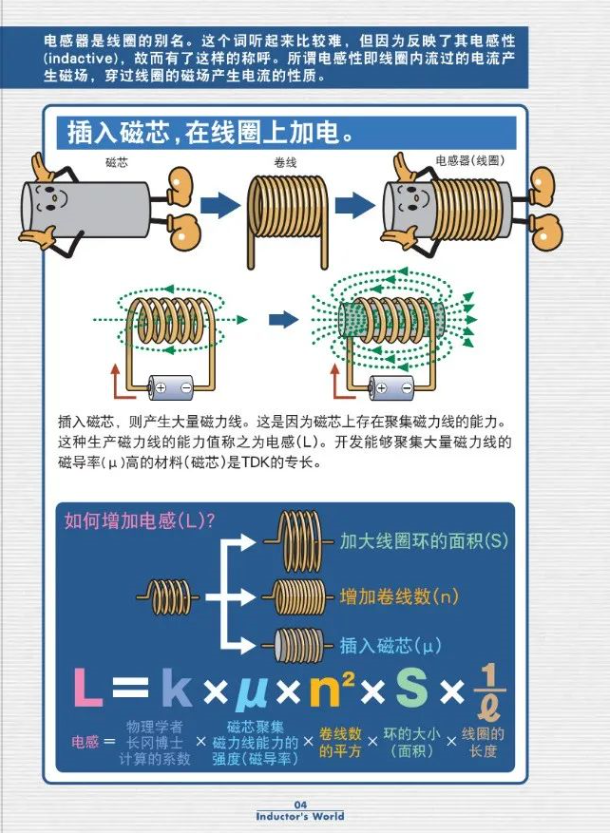 电感器是线圈的别名。这个词听起来比较难，但因为反映了其电感性(indactive)，故而有了这样的称呼。所谓电感性即线圈内流过的电流产生磁场，穿过线圈的磁场产生电流的性质。

插入磁芯，在线圈上加电。

磁芯

卷线

电感器(线圈)

插入磁芯，则产生大量磁力线。这是因为磁芯上存在聚集磁力线的能力。这种生产磁力线的能力值称之为电感(L)。开发能够聚集大量磁力线的磁导率(μ)高的材料(磁芯)是TDK的专长。

如何增加电感(L)?

加大线圈环的面积(S)

增加卷线数(n)

插入磁芯(μ)

$L = k \times \mu \times n^2 \times S \times \frac{1}{\ell}$

电感 = 物理学者长冈博士计算的系数 × 磁芯聚集磁力线能力的强度(磁导率) × 卷线数的平方 × 环的大小(面积) × 线圈的长度

04
Inductor's World